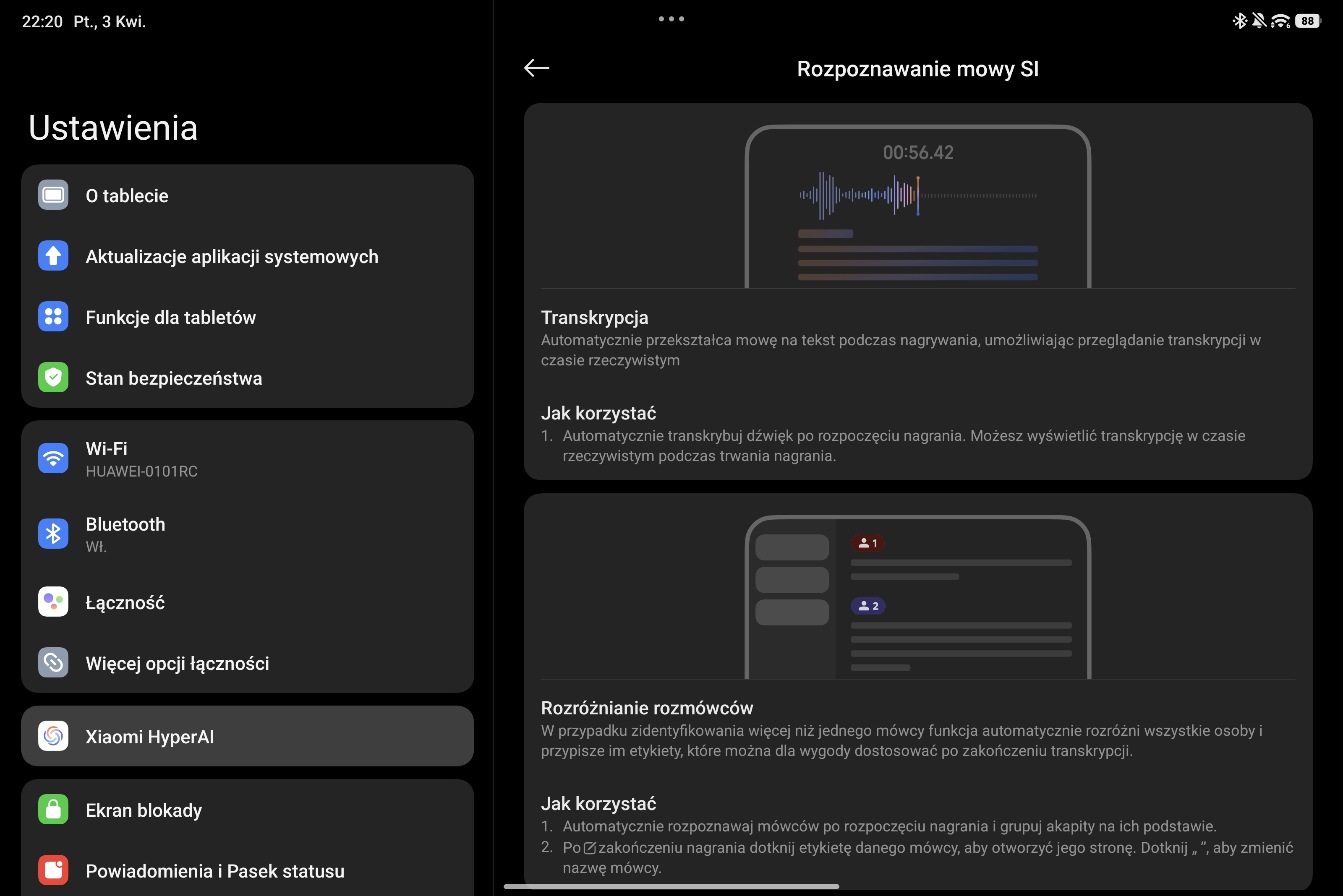 22:20 Pt., 3 Kwi.

88

Ustawienia

O tablecie

Aktualizacje aplikacji systemowych

Funkcje dla tabletów

Stan bezpieczeństwa

Wi-Fi
HUAWEI-0101RC

Bluetooth
Wł.

Łączność

Więcej opcji łączności

Xiaomi HyperAI

Ekran blokady

Powiadomienia i Pasek statusu

Rozpoznawanie mowy SI

00:56.42

Transkrypcja
Automatycznie przekształca mowę na tekst podczas nagrywania, umożliwiając przeglądanie transkrypcji w czasie rzeczywistym

Jak korzystać
1. Automatycznie transkrybuj dźwięk po rozpoczęciu nagrania. Możesz wyświetlić transkrypcję w czasie rzeczywistym podczas trwania nagrania.

1

2

Rozróżnianie rozmówców
W przypadku zidentyfikowania więcej niż jednego mówcy funkcja automatycznie rozróżni wszystkie osoby i przypisze im etykiety, które można dla wygody dostosować po zakończeniu transkrypcji.

Jak korzystać
1. Automatycznie rozpoznawaj mówców po rozpoczęciu nagrania i grupuj akapity na ich podstawie.
2. Po zakończeniu nagrania dotknij etykietę danego mówcy, aby otworzyć jego stronę. Dotknij „ ”, aby zmienić nazwę mówcy.