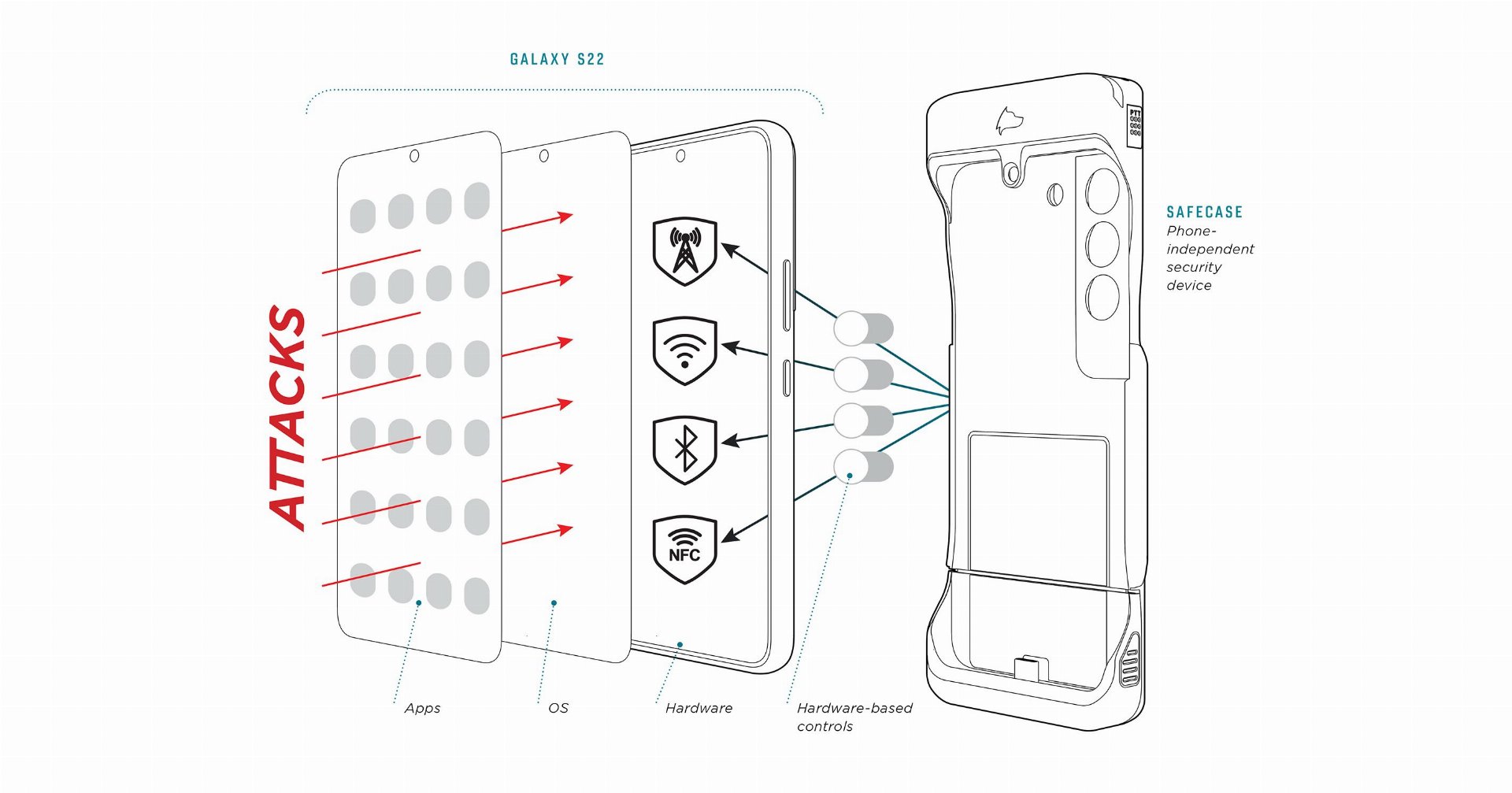 GALAXY S22

ATTACKS

NFC

PTT

SAFECASE
Phone-independent security device

Apps

OS

Hardware

Hardware-based controls