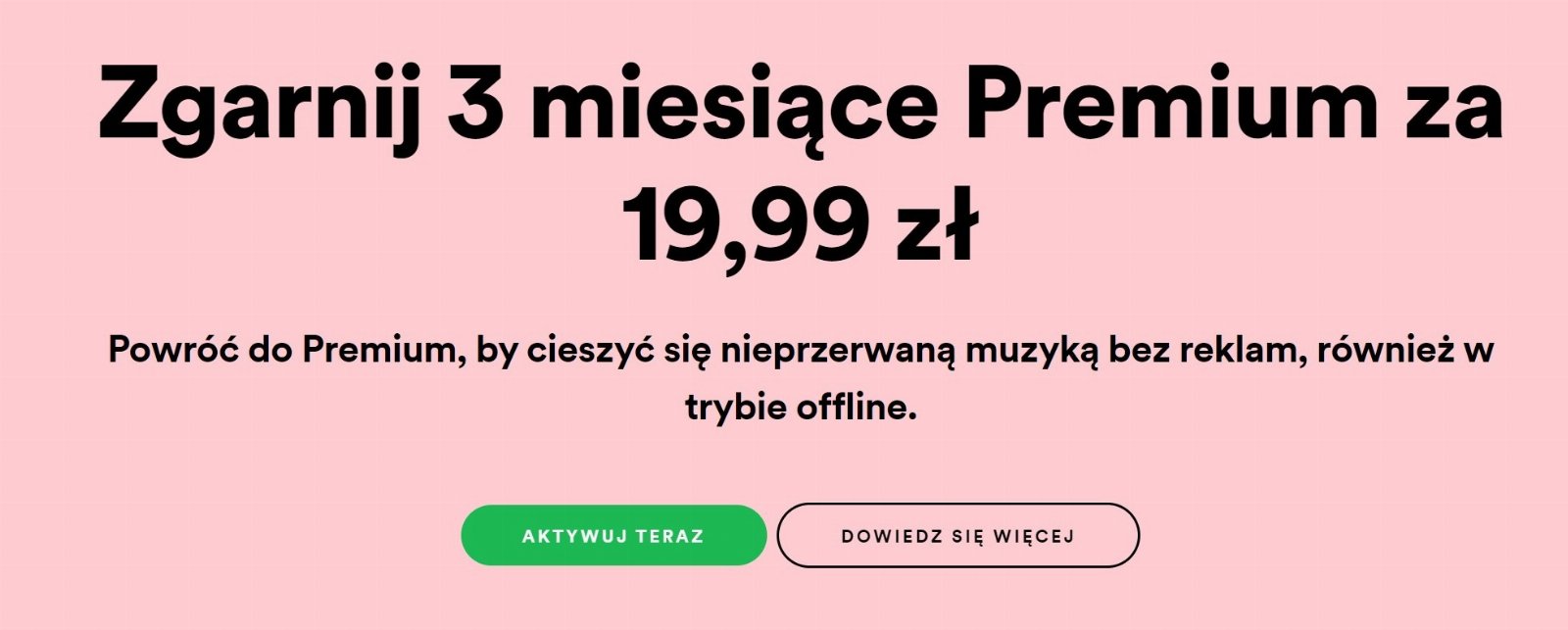 Zgarnij 3 miesiące Premium za 19,99 zł

Powróć do Premium, by cieszyć się nieprzerwaną muzyką bez reklam, również w trybie offline.

AKTYWUJ TERAZ

DOWIEDZ SIĘ WIĘCEJ