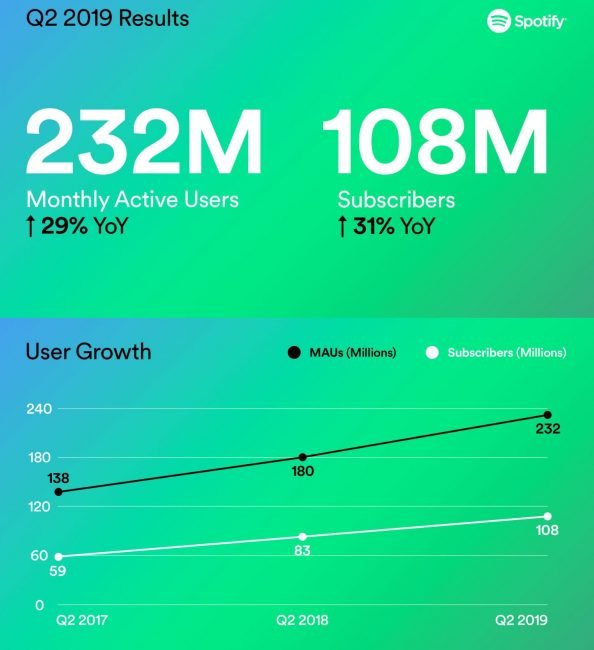 Q2 2019 Results

Spotify

232M
Monthly Active Users
↑ 29% YoY

108M
Subscribers
↑ 31% YoY

User Growth

MAUs (Millions)
Subscribers (Millions)

240
180
120
60
0

138
180
232
59
83
108

Q2 2017
Q2 2018
Q2 2019