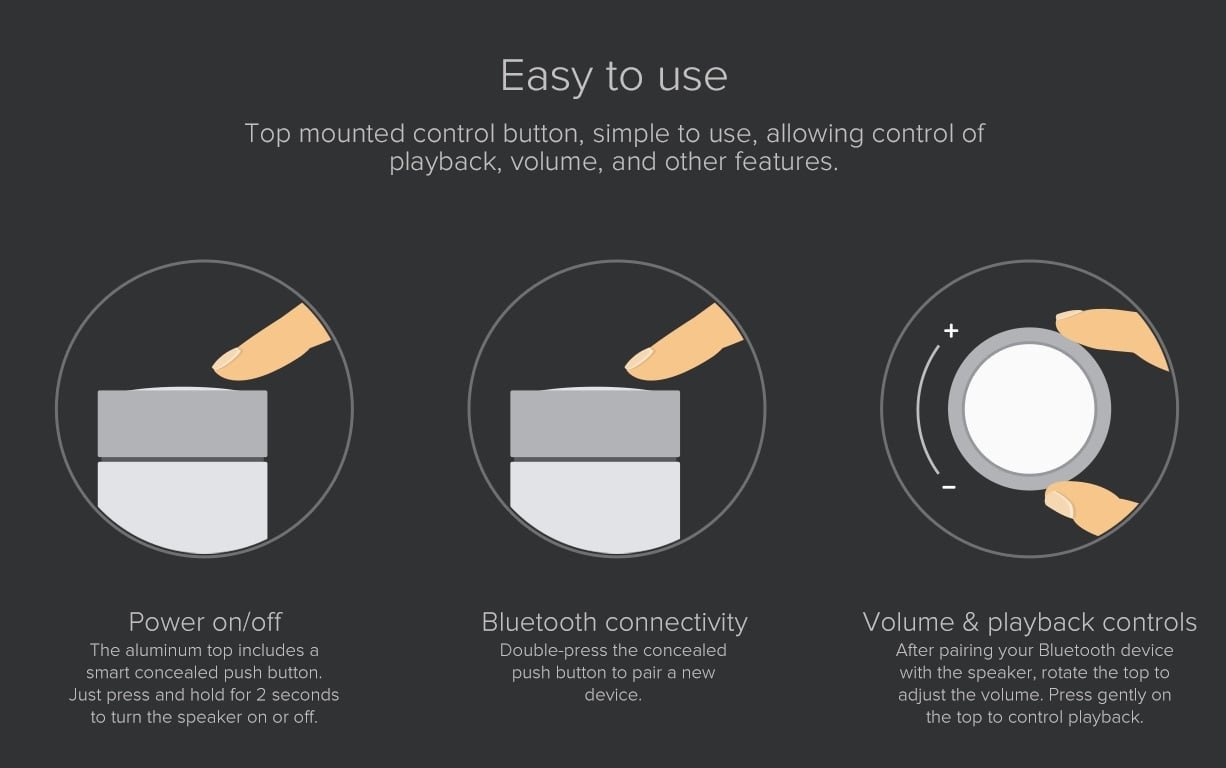 Easy to use

Top mounted control button, simple to use, allowing control of playback, volume, and other features.

+

−

Power on/off
The aluminum top includes a smart concealed push button. Just press and hold for 2 seconds to turn the speaker on or off.

Bluetooth connectivity
Double-press the concealed push button to pair a new device.

Volume & playback controls
After pairing your Bluetooth device with the speaker, rotate the top to adjust the volume. Press gently on the top to control playback.