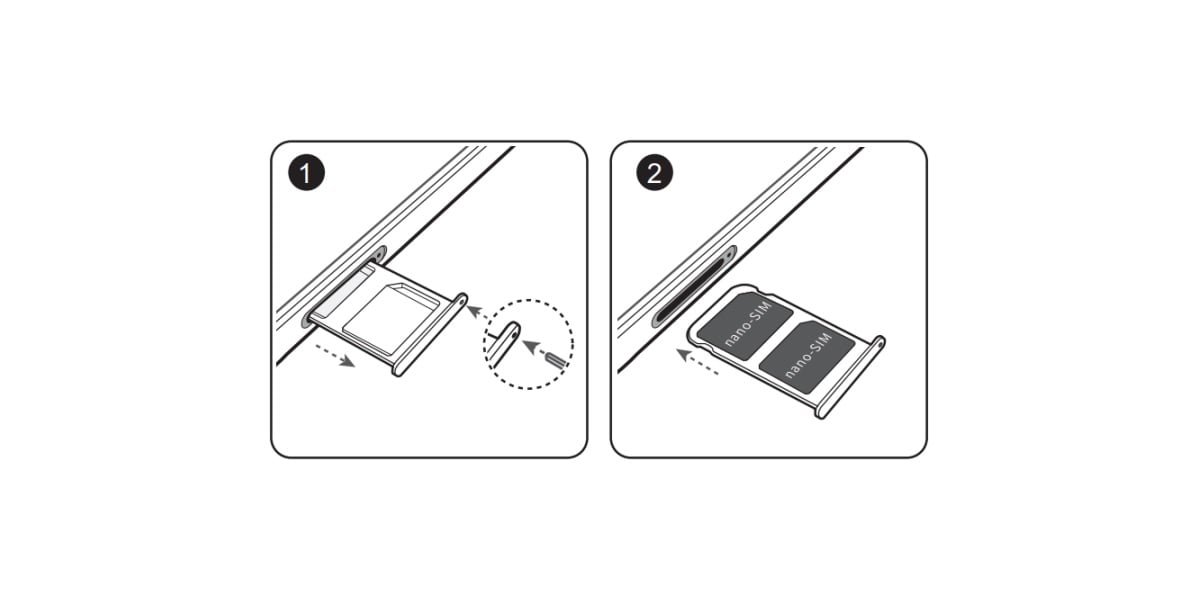 1

2

nano-SIM

nano-SIM