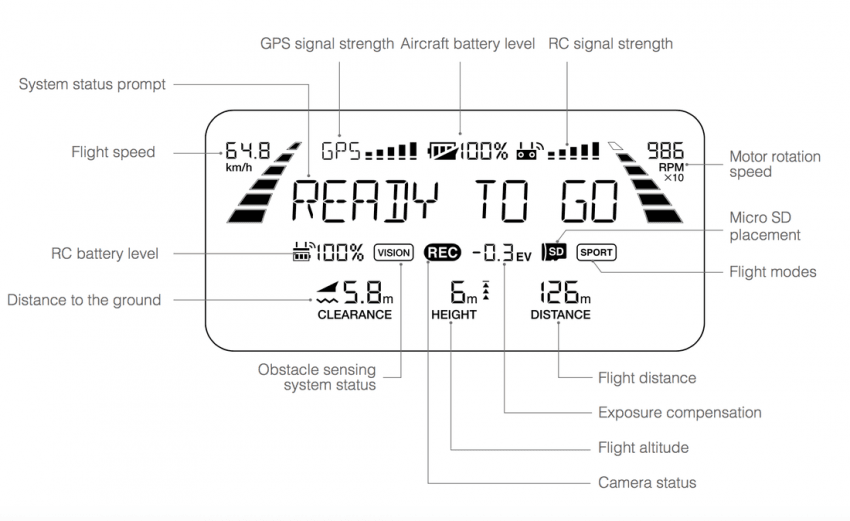 GPS signal strength
Aircraft battery level
RC signal strength
System status prompt
Flight speed
64.8 km/h
GPS
100%
986 RPM ×10
Motor rotation speed
READY TO GO
Micro SD placement
RC battery level
100%
VISION
REC
-0.3 EV
SD
SPORT
Flight modes
Distance to the ground
5.8m
CLEARANCE
6m
HEIGHT
126m
DISTANCE
Obstacle sensing system status
Flight distance
Exposure compensation
Flight altitude
Camera status