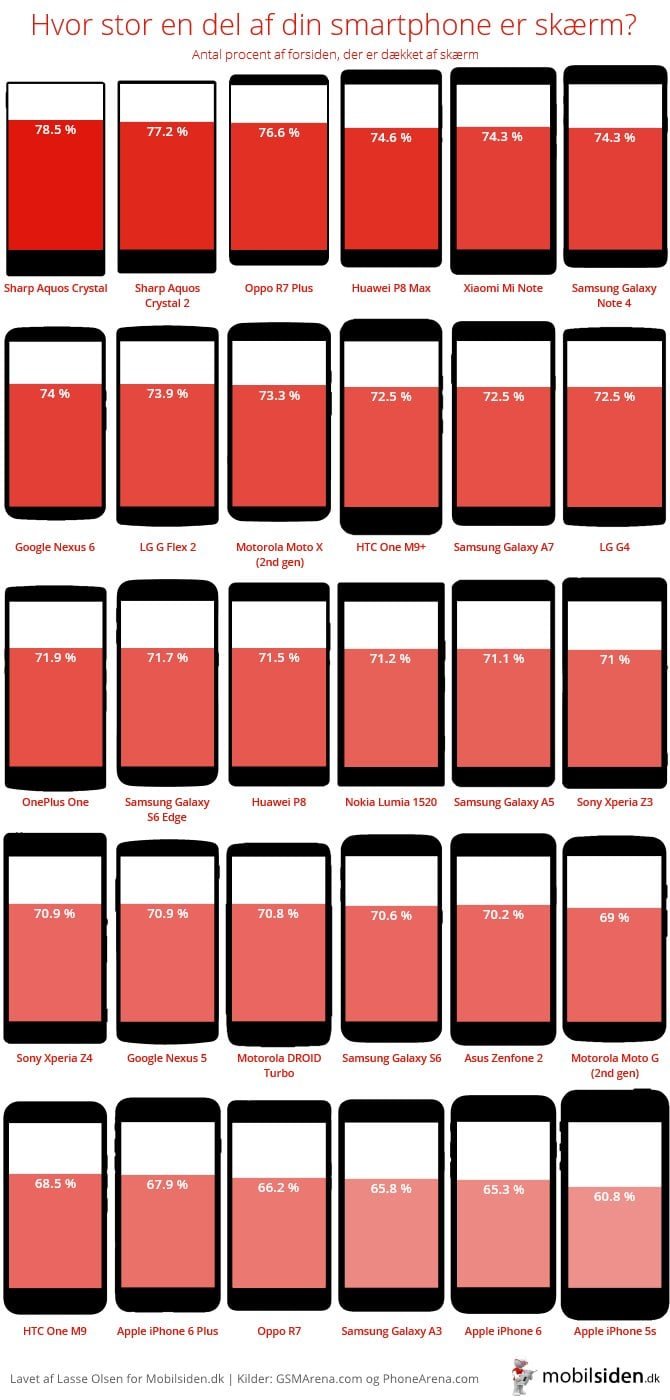 Hvor stor en del af din smartphone er skærm?

Antal procent af forsiden, der er dækket af skærm

78.5 %
Sharp Aquos Crystal

77.2 %
Sharp Aquos Crystal 2

76.6 %
Oppo R7 Plus

74.6 %
Huawei P8 Max

74.3 %
Xiaomi Mi Note

74.3 %
Samsung Galaxy Note 4

74 %
Google Nexus 6

73.9 %
LG G Flex 2

73.3 %
Motorola Moto X (2nd gen)

72.5 %
HTC One M9+

72.5 %
Samsung Galaxy A7

72.5 %
LG G4

71.9 %
OnePlus One

71.7 %
Samsung Galaxy S6 Edge

71.5 %
Huawei P8

71.2 %
Nokia Lumia 1520

71.1 %
Samsung Galaxy A5

71 %
Sony Xperia Z3

70.9 %
Sony Xperia Z4

70.9 %
Google Nexus 5

70.8 %
Motorola DROID Turbo

70.6 %
Samsung Galaxy S6

70.2 %
Asus Zenfone 2

69 %
Motorola Moto G (2nd gen)

68.5 %
HTC One M9

67.9 %
Apple iPhone 6 Plus

66.2 %
Oppo R7

65.8 %
Samsung Galaxy A3

65.3 %
Apple iPhone 6

60.8 %
Apple iPhone 5s

Lavet af Lasse Olsen for Mobilsiden.dk | Kilder: GSMArena.com og PhoneArena.com

mobilsiden.dk